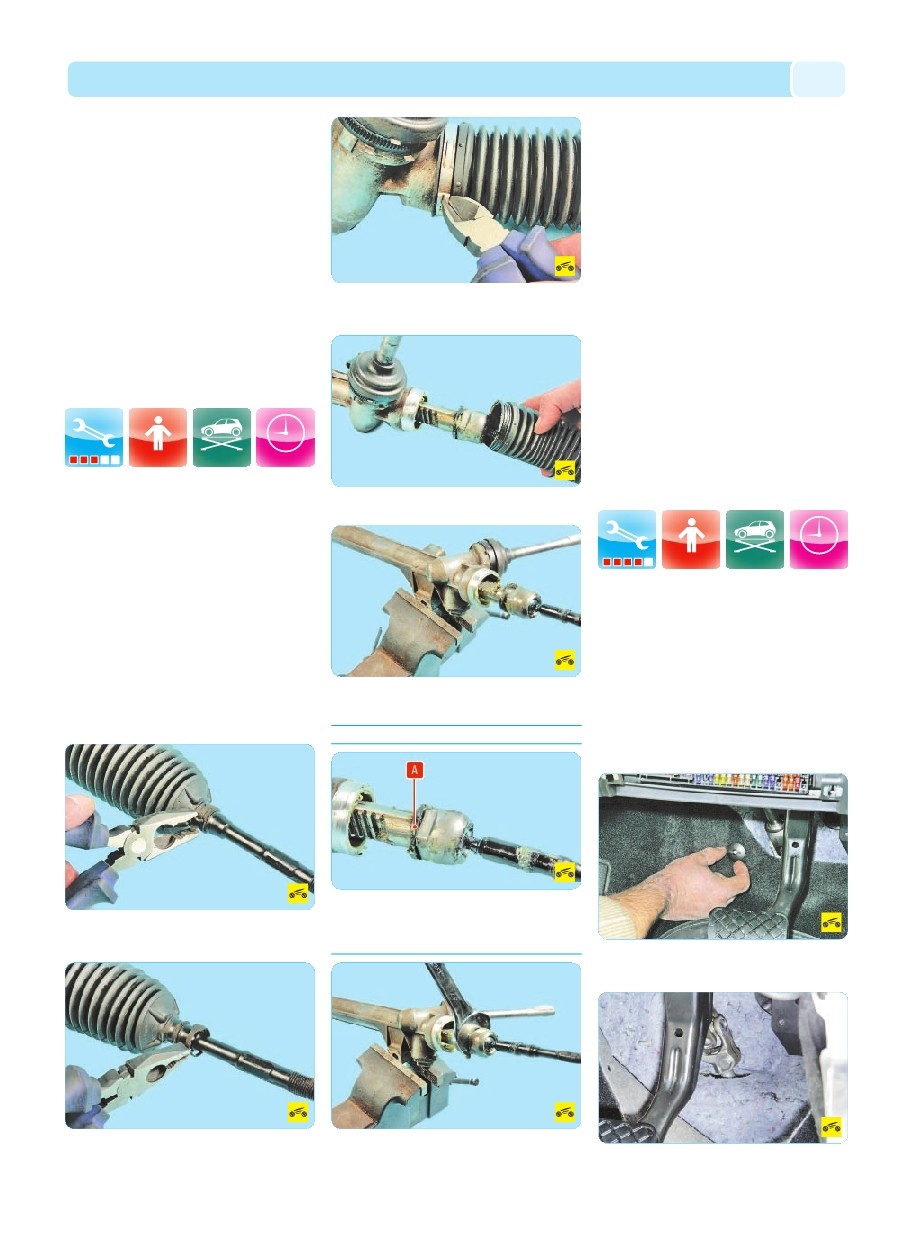 A